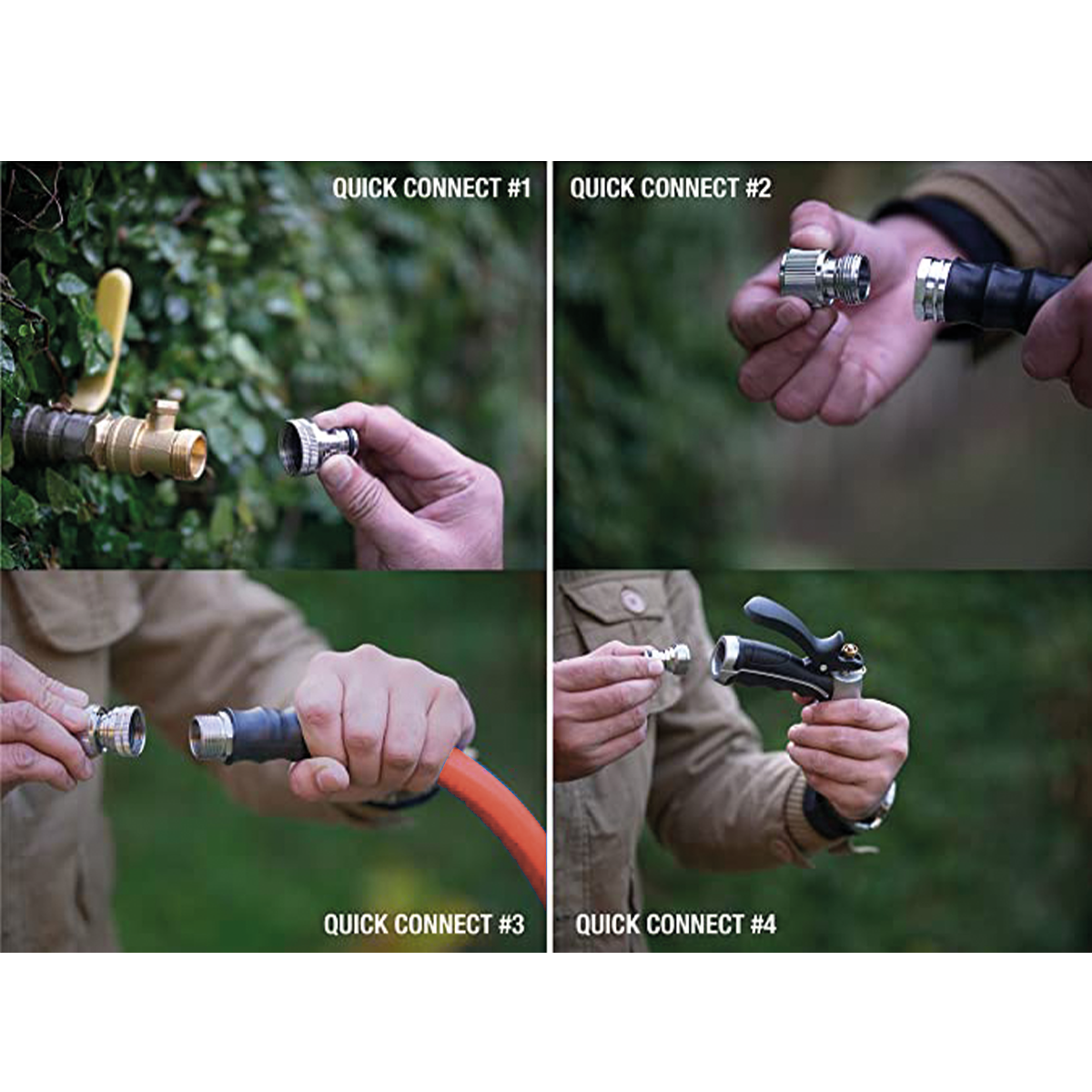 QUICK CONNECT #1

QUICK CONNECT #2

QUICK CONNECT #3

QUICK CONNECT #4