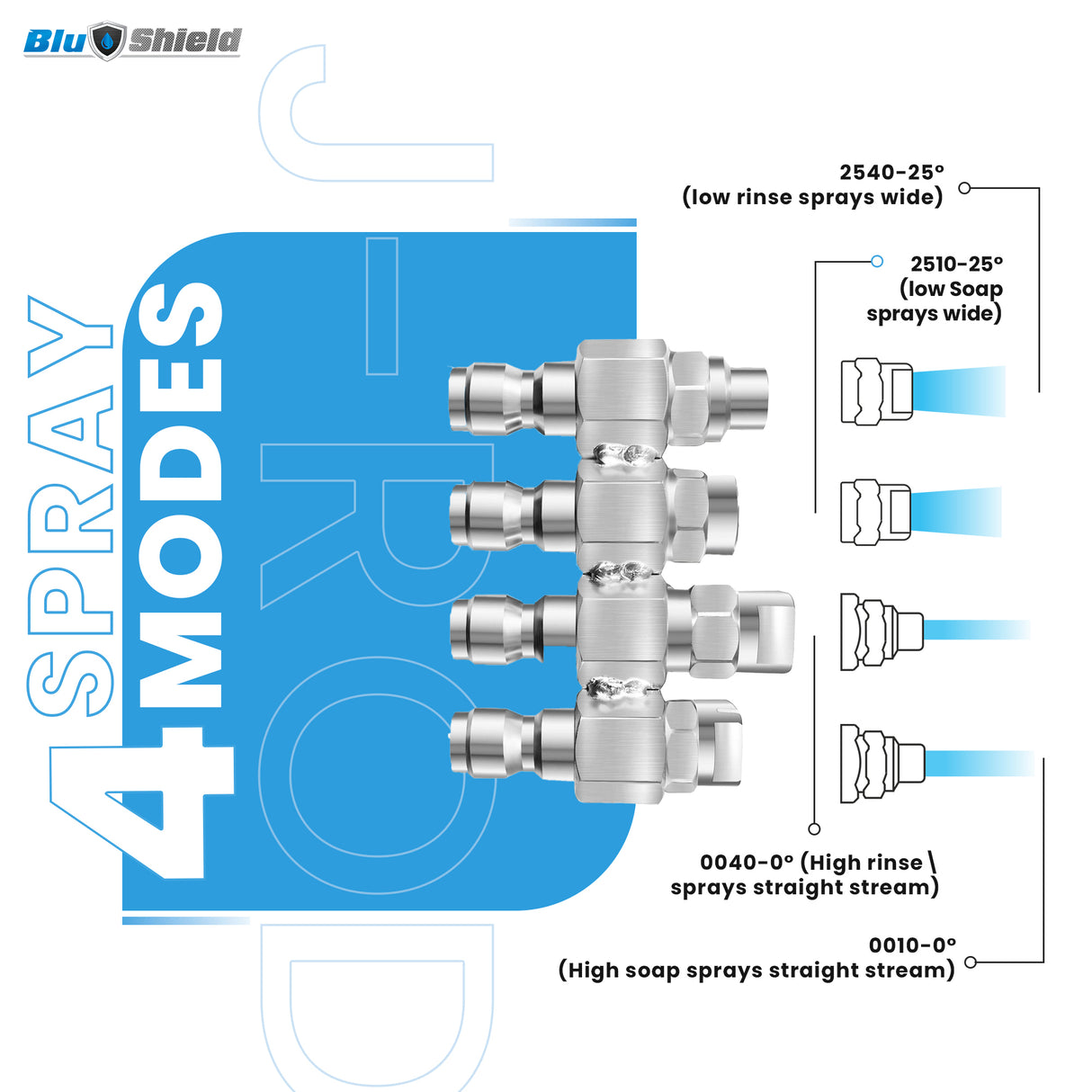 Blu Shield

J-ROD

4 SPRAY MODES

2540-25°
(low rinse sprays wide)

2510-25°
(low Soap sprays wide)

0040-0° (High rinse \ sprays straight stream)

0010-0°
(High soap sprays straight stream)